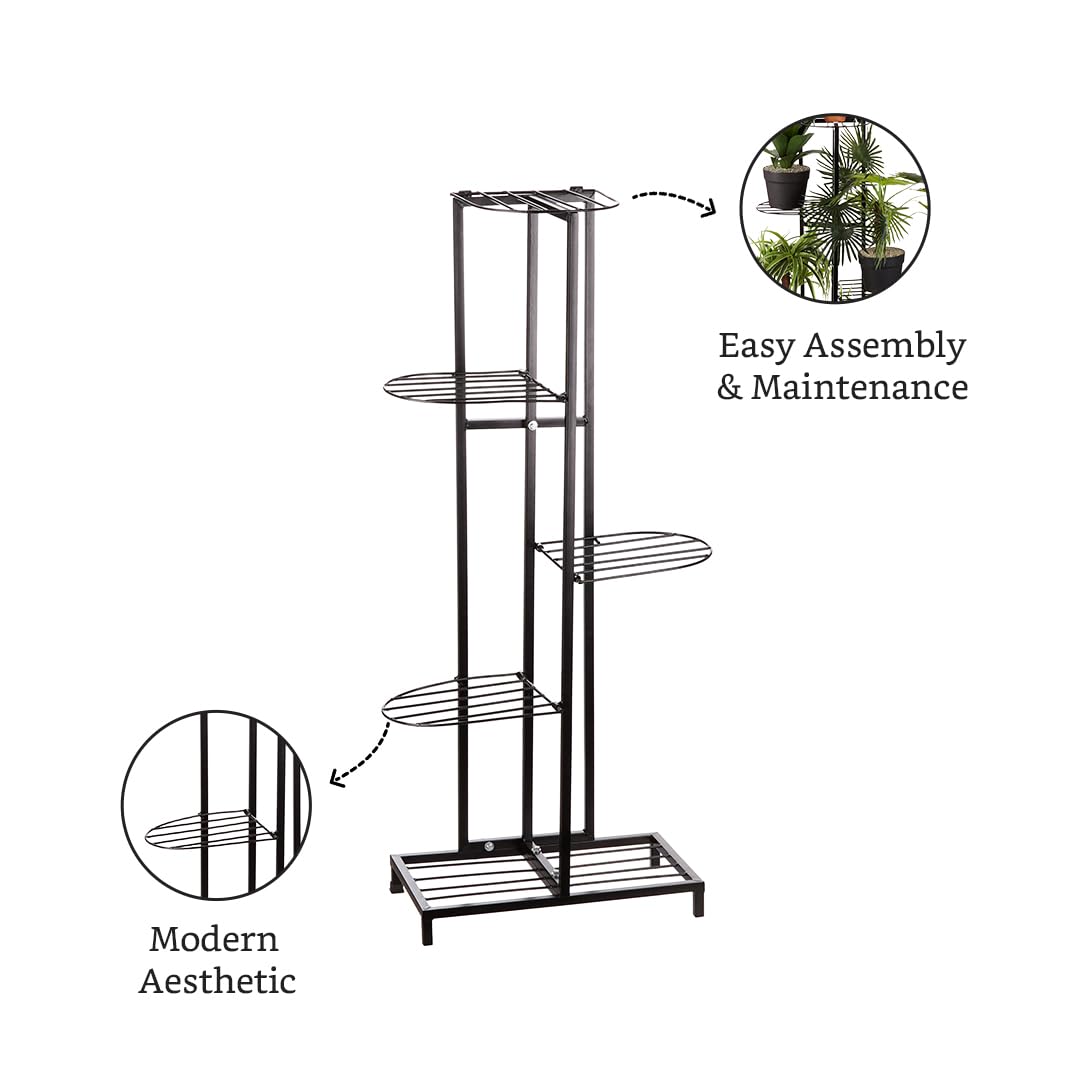 Easy Assembly & Maintenance

Modern Aesthetic